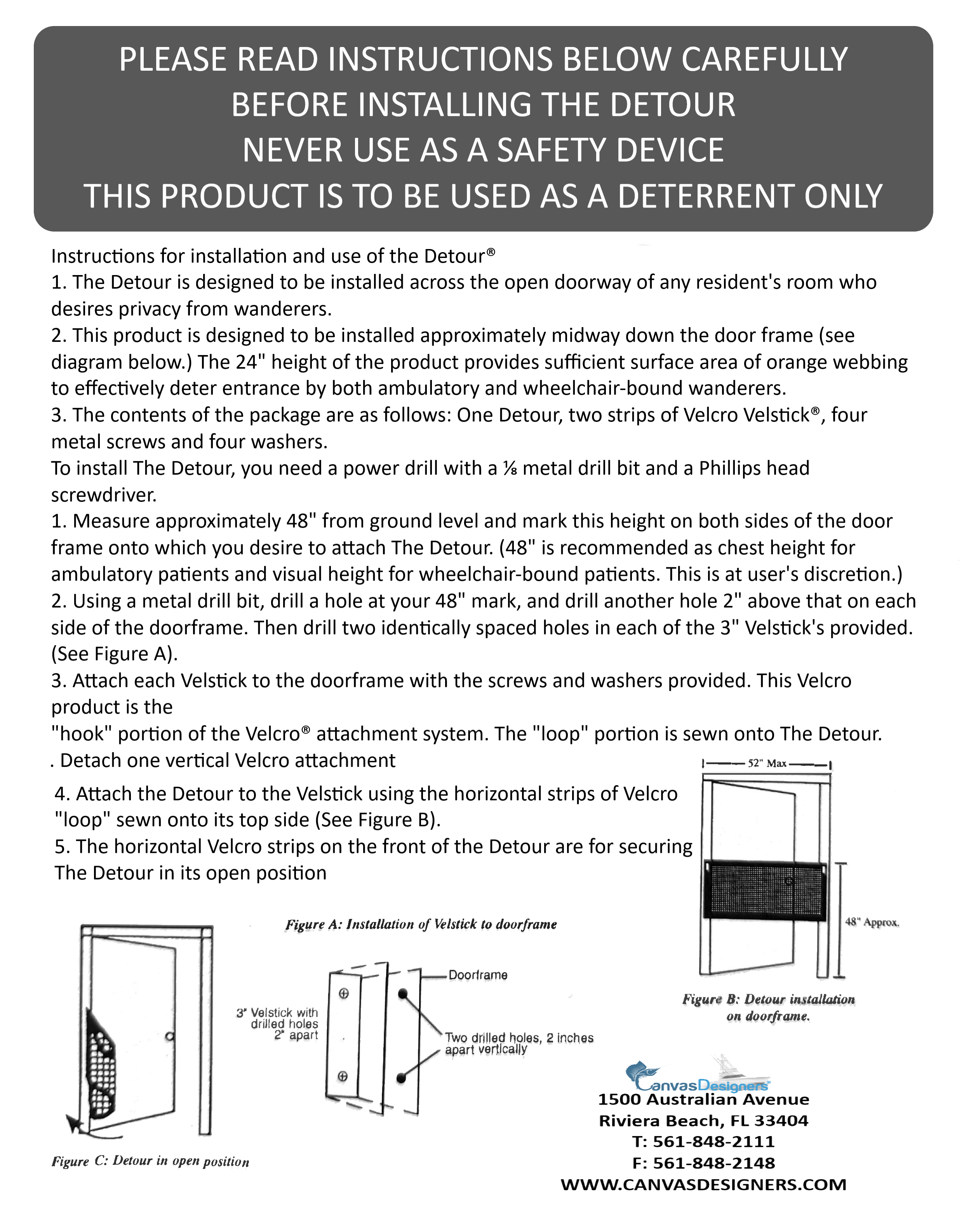 PLEASE READ INSTRUCTIONS BELOW CAREFULLY
BEFORE INSTALLING THE DETOUR
NEVER USE AS A SAFETY DEVICE
THIS PRODUCT IS TO BE USED AS A DETERRENT ONLY

Instructions for installation and use of the Detour®
1. The Detour is designed to be installed across the open doorway of any resident's room who desires privacy from wanderers.
2. This product is designed to be installed approximately midway down the door frame (see diagram below.) The 24" height of the product provides sufficient surface area of orange webbing to effectively deter entrance by both ambulatory and wheelchair-bound wanderers.
3. The contents of the package are as follows: One Detour, two strips of Velcro Velstick®, four metal screws and four washers.
To install The Detour, you need a power drill with a ⅛ metal drill bit and a Phillips head screwdriver.
1. Measure approximately 48" from ground level and mark this height on both sides of the door frame onto which you desire to attach The Detour. (48" is recommended as chest height for ambulatory patients and visual height for wheelchair-bound patients. This is at user's discretion.)
2. Using a metal drill bit, drill a hole at your 48" mark, and drill another hole 2" above that on each side of the doorframe. Then drill two identically spaced holes in each of the 3" Velstick's provided. (See Figure A).
3. Attach each Velstick to the doorframe with the screws and washers provided. This Velcro product is the
"hook" portion of the Velcro® attachment system. The "loop" portion is sewn onto The Detour.
. Detach one vertical Velcro attachment
4. Attach the Detour to the Velstick using the horizontal strips of Velcro "loop" sewn onto its top side (See Figure B).
5. The horizontal Velcro strips on the front of the Detour are for securing The Detour in its open position

52" Max
48" Approx.
Figure B: Detour installation on doorframe.

Figure A: Installation of Velstick to doorframe
Doorframe
3" Velstick with drilled holes 2" apart
Two drilled holes, 2 inches apart vertically

Figure C: Detour in open position

CanvasDesigners
1500 Australian Avenue
Riviera Beach, FL 33404
T: 561-848-2111
F: 561-848-2148
WWW.CANVASDESIGNERS.COM